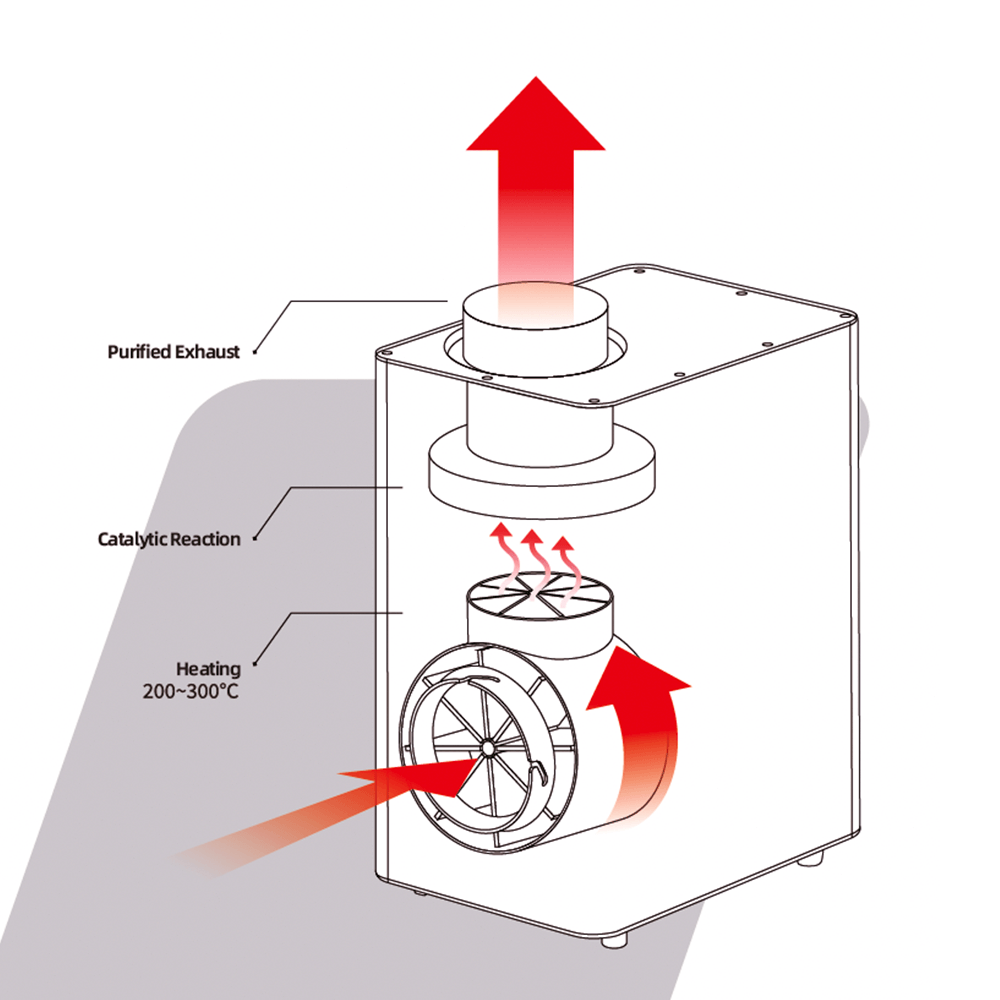 Purified Exhaust

Catalytic Reaction

Heating
200~300°C